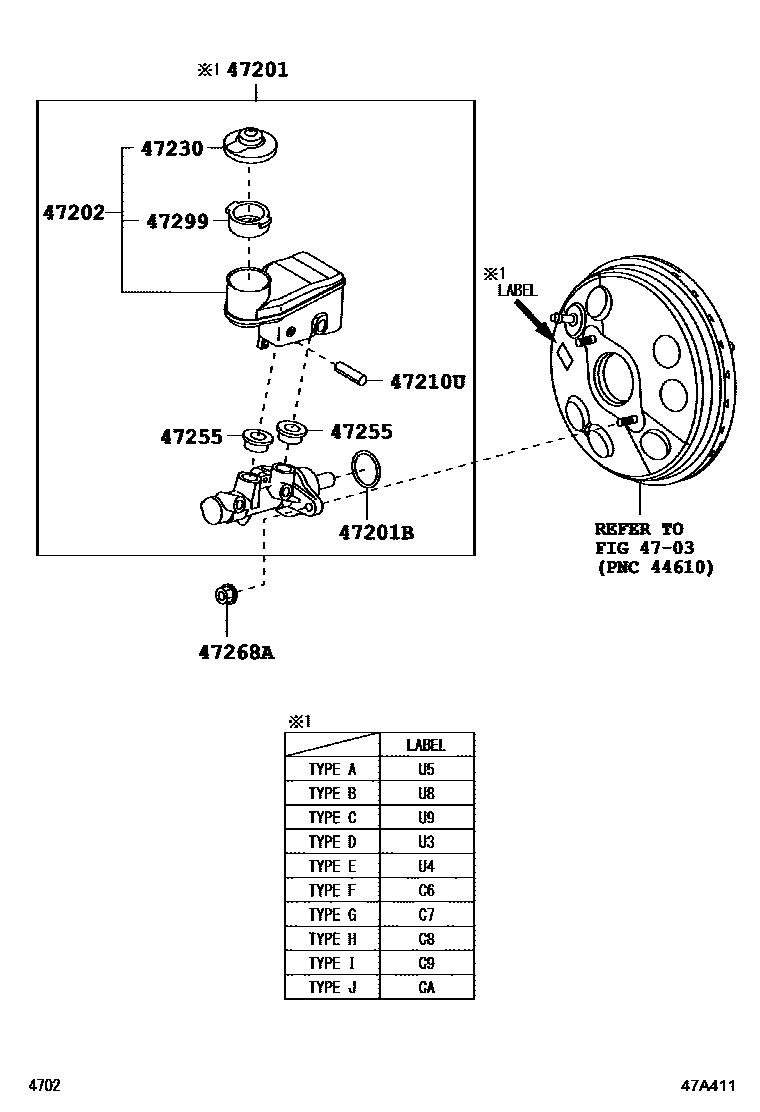 ※1 47201

47230

47202

47299

47210U

47255

47255

47201B

47268A

※1
LABEL

REFER TO
FIG 47-03
(PNC 44610)

※1

| | LABEL |
|---|---|
| TYPE A | U5 |
| TYPE B | U8 |
| TYPE C | U9 |
| TYPE D | U3 |
| TYPE E | U4 |
| TYPE F | C6 |
| TYPE G | C7 |
| TYPE H | C8 |
| TYPE I | C9 |
| TYPE J | CA |

4702

47A411